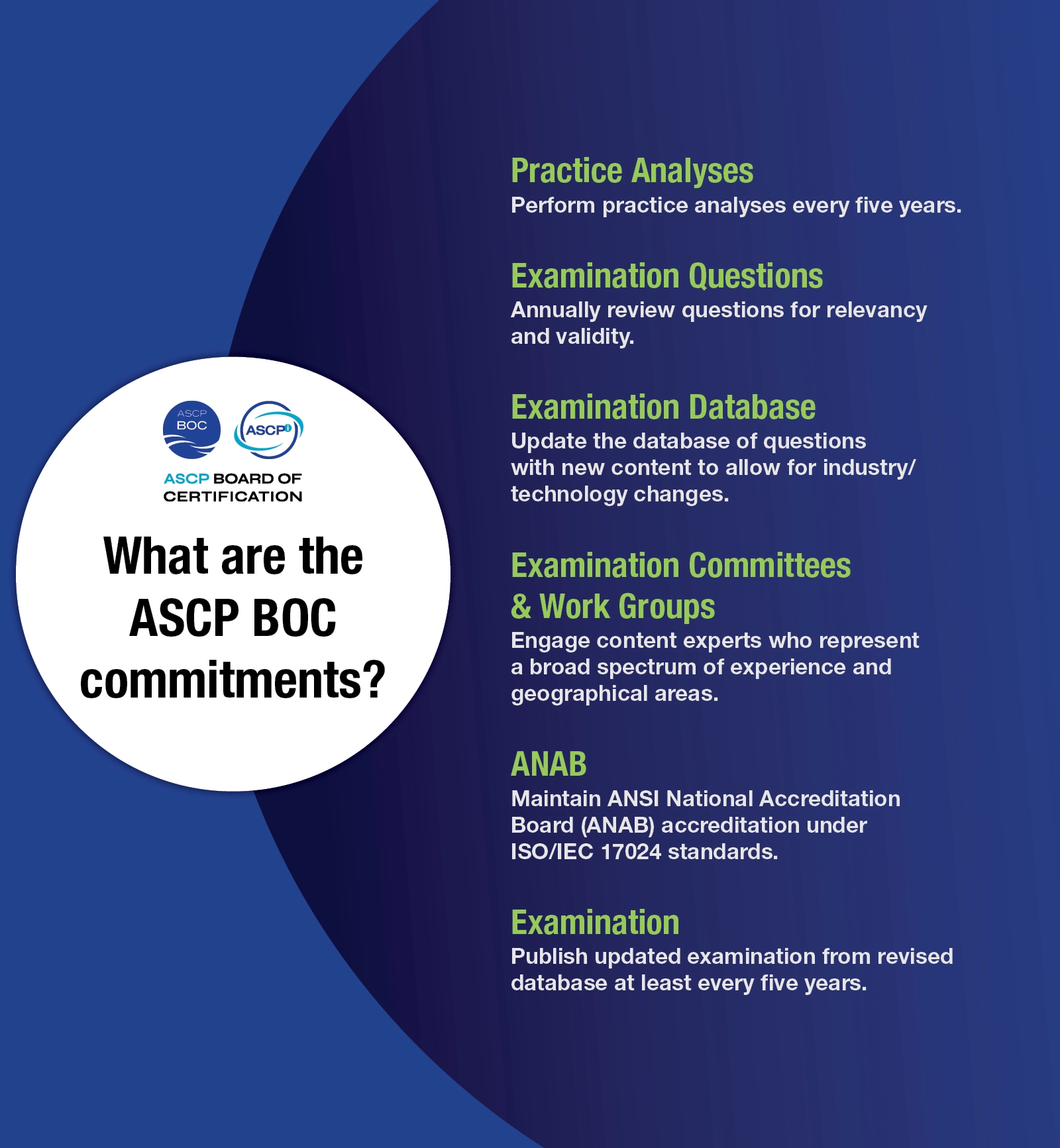 ASCP BOC

ASCP

ASCP BOARD OF CERTIFICATION

What are the ASCP BOC commitments?

Practice Analyses
Perform practice analyses every five years.

Examination Questions
Annually review questions for relevancy and validity.

Examination Database
Update the database of questions with new content to allow for industry/ technology changes.

Examination Committees & Work Groups
Engage content experts who represent a broad spectrum of experience and geographical areas.

ANAB
Maintain ANSI National Accreditation Board (ANAB) accreditation under ISO/IEC 17024 standards.

Examination
Publish updated examination from revised database at least every five years.